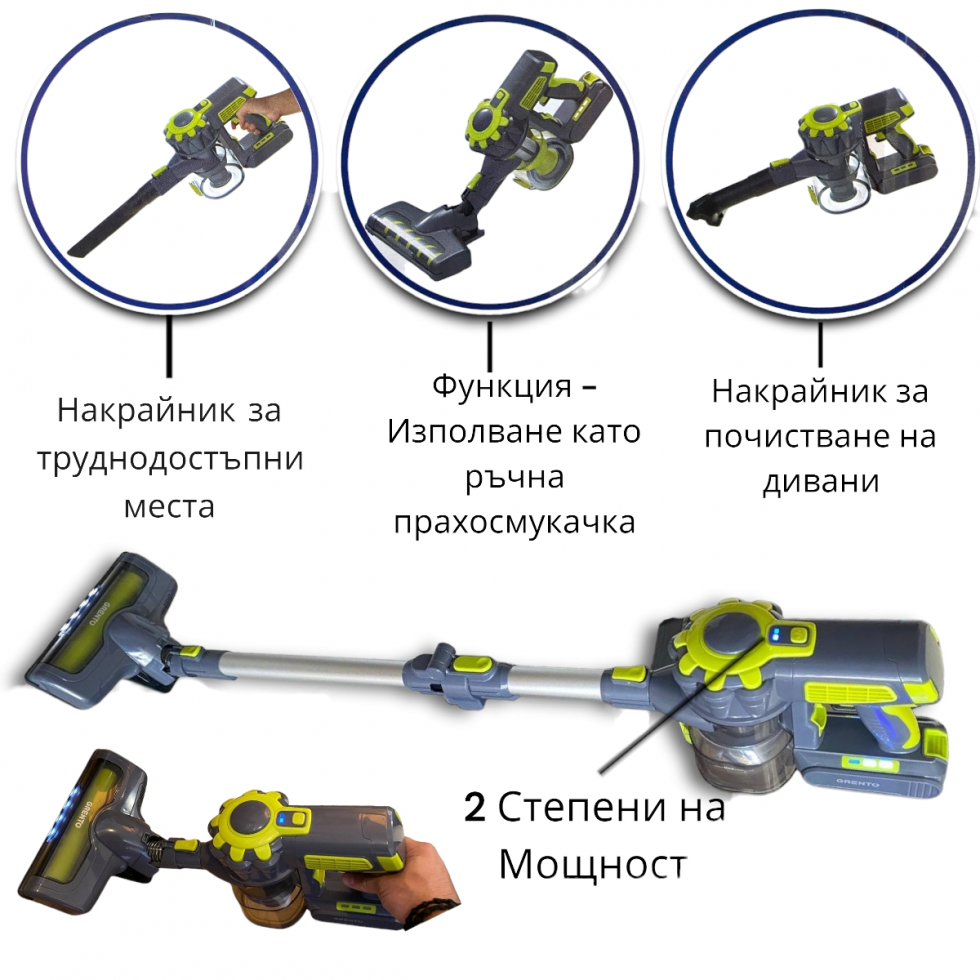 Накрайник за труднодостъпни места

Функция – Изполване като ръчна прахосмукачка

Накрайник за почистване на дивани

GRENTO

GRENTO

GRENTO

2 Степени на Мощност