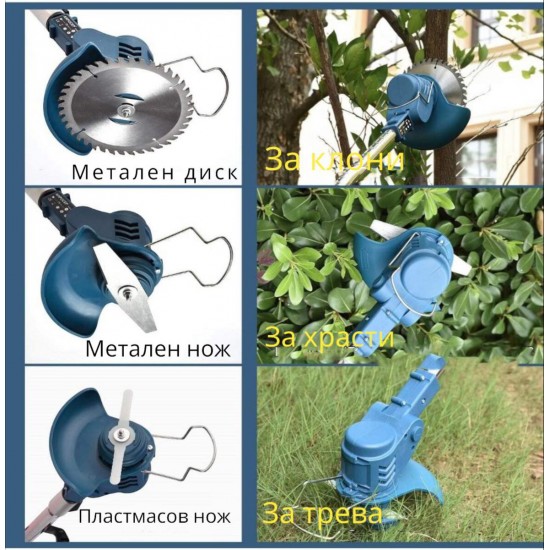 Метален диск

За клони

Метален нож

За храсти

Пластмасов нож

За трева