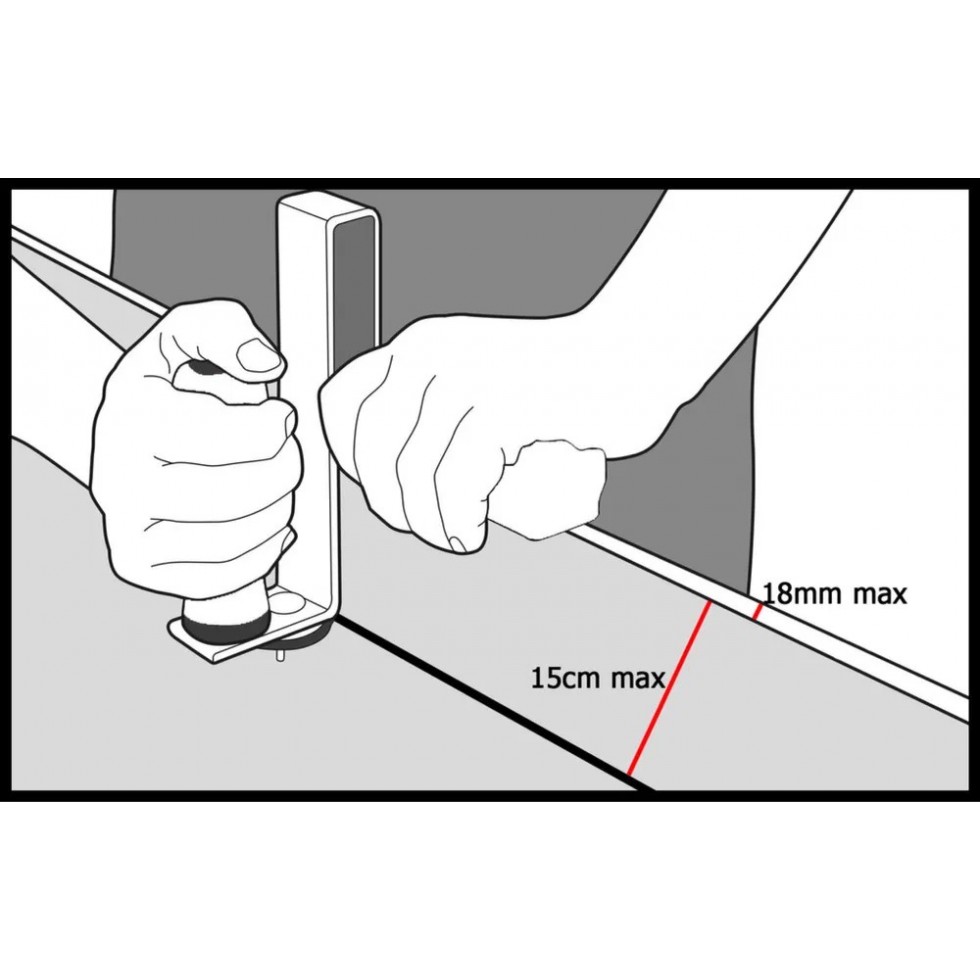 18mm max

15cm max