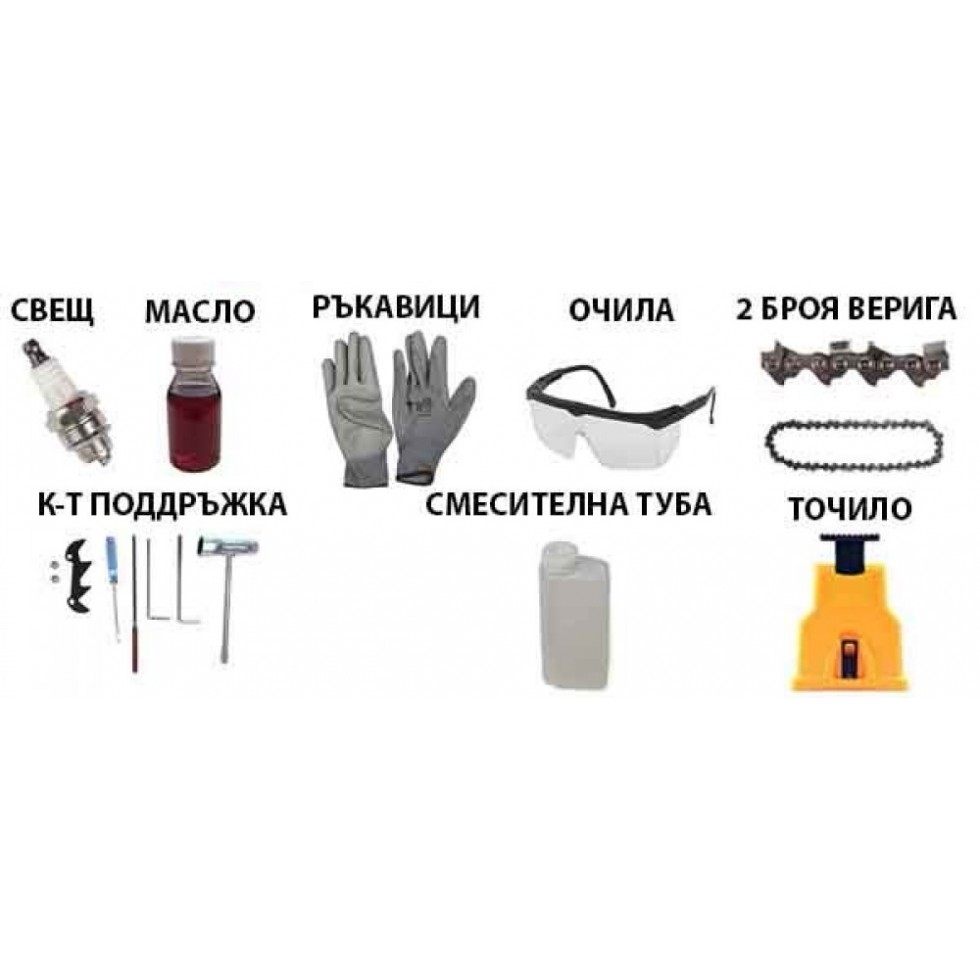 СВЕЩ МАСЛО РЪКАВИЦИ ОЧИЛА 2 БРОЯ ВЕРИГА

К-Т ПОДДРЪЖКА СМЕСИТЕЛНА ТУБА ТОЧИЛО