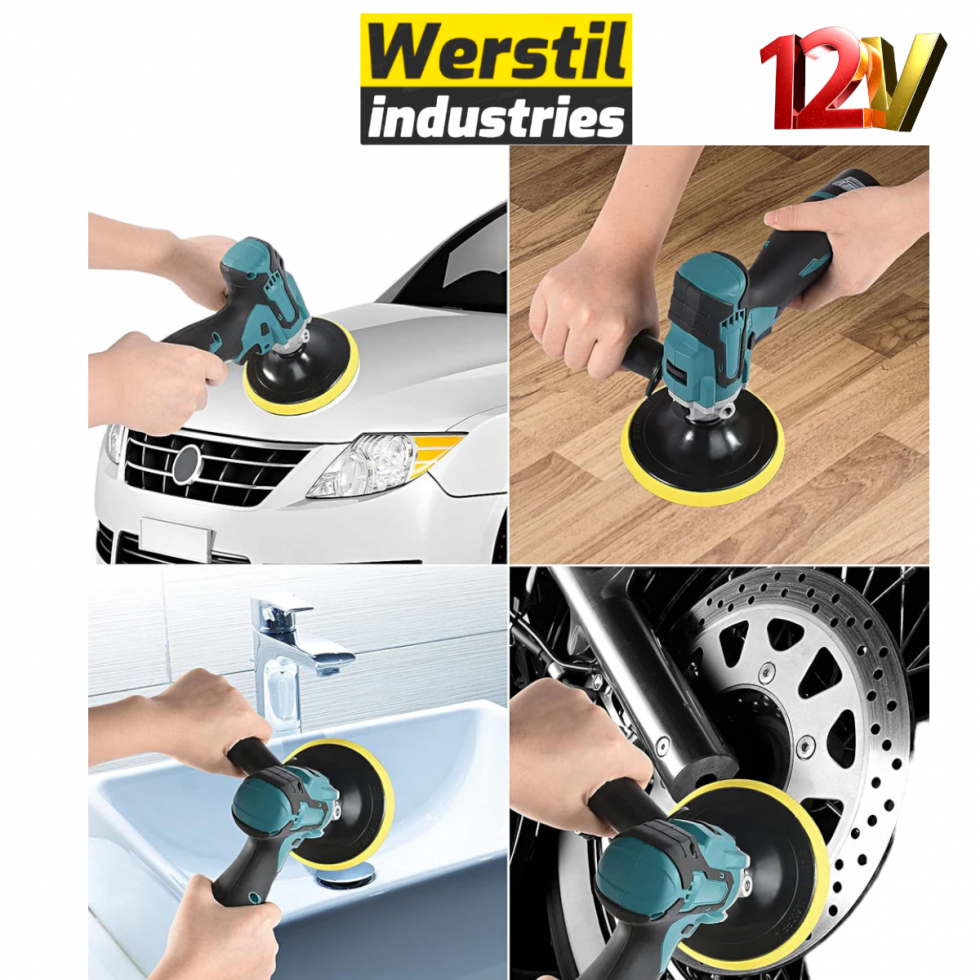 Werstil
industries

12V